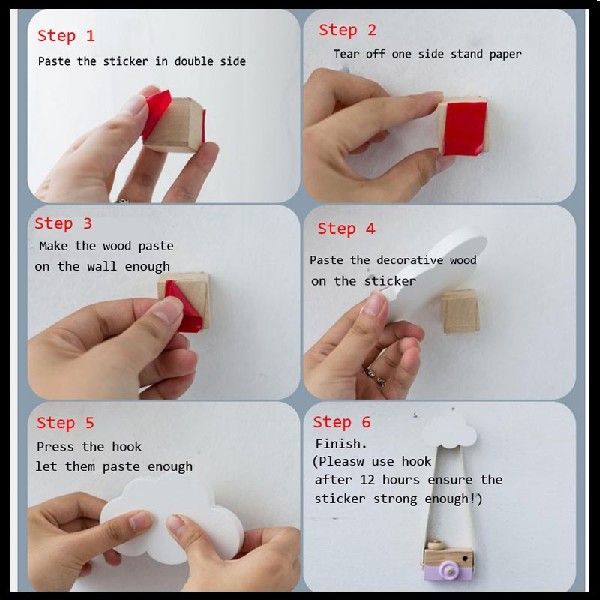 Step 1
Paste the sticker in double side

Step 2
Tear off one side stand paper

Step 3
Make the wood paste on the wall enough

Step 4
Paste the decorative wood on the sticker

Step 5
Press the hook let them paste enough

Step 6
Finish.
(Pleasw use hook after 12 hours ensure the sticker strong enough!)