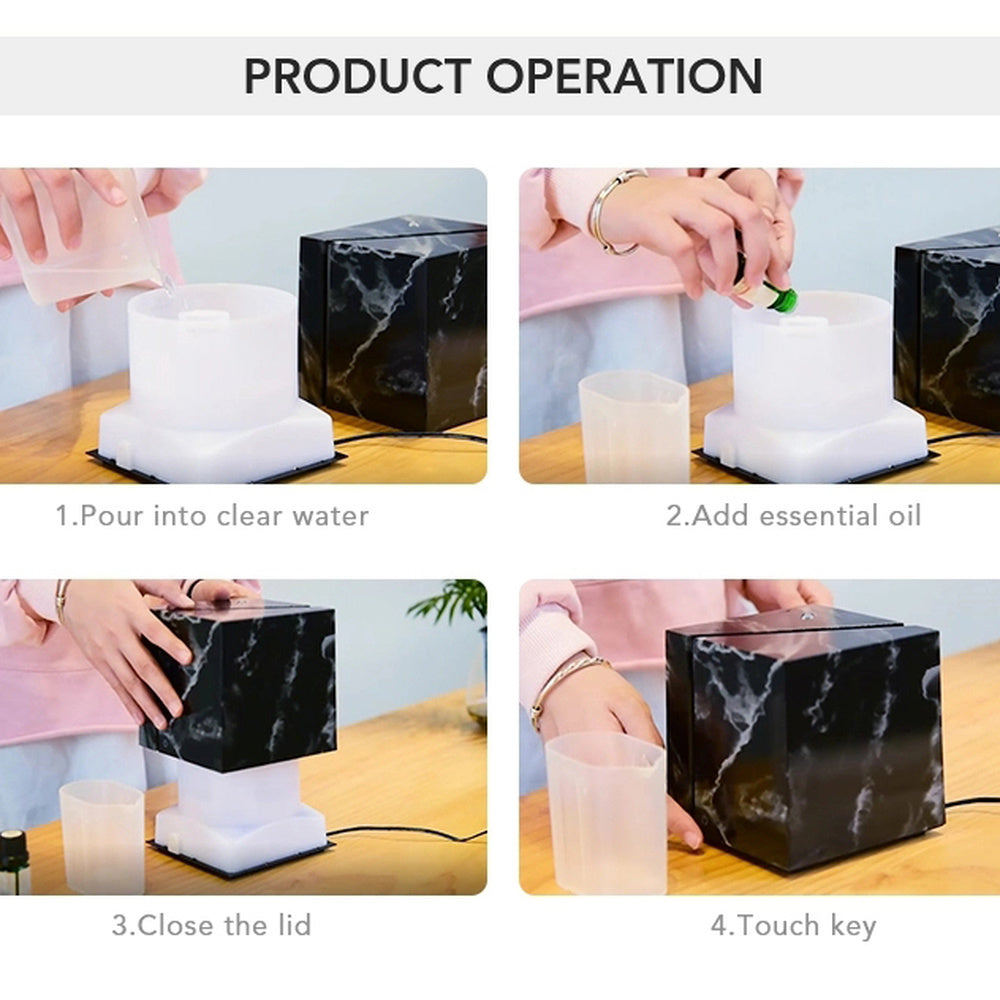 PRODUCT OPERATION

1.Pour into clear water

2.Add essential oil

3.Close the lid

4.Touch key